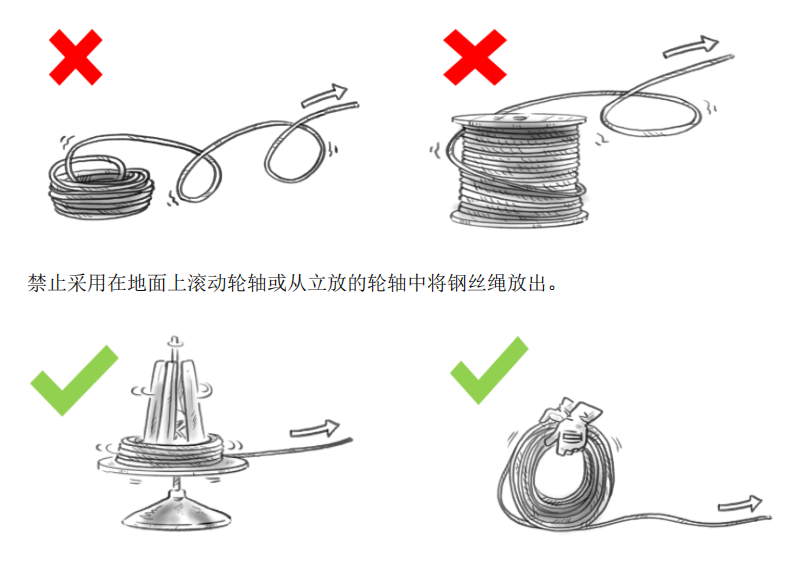 禁止采用在地面上滚动轮轴或从立放的轮轴中将钢丝绳放出。